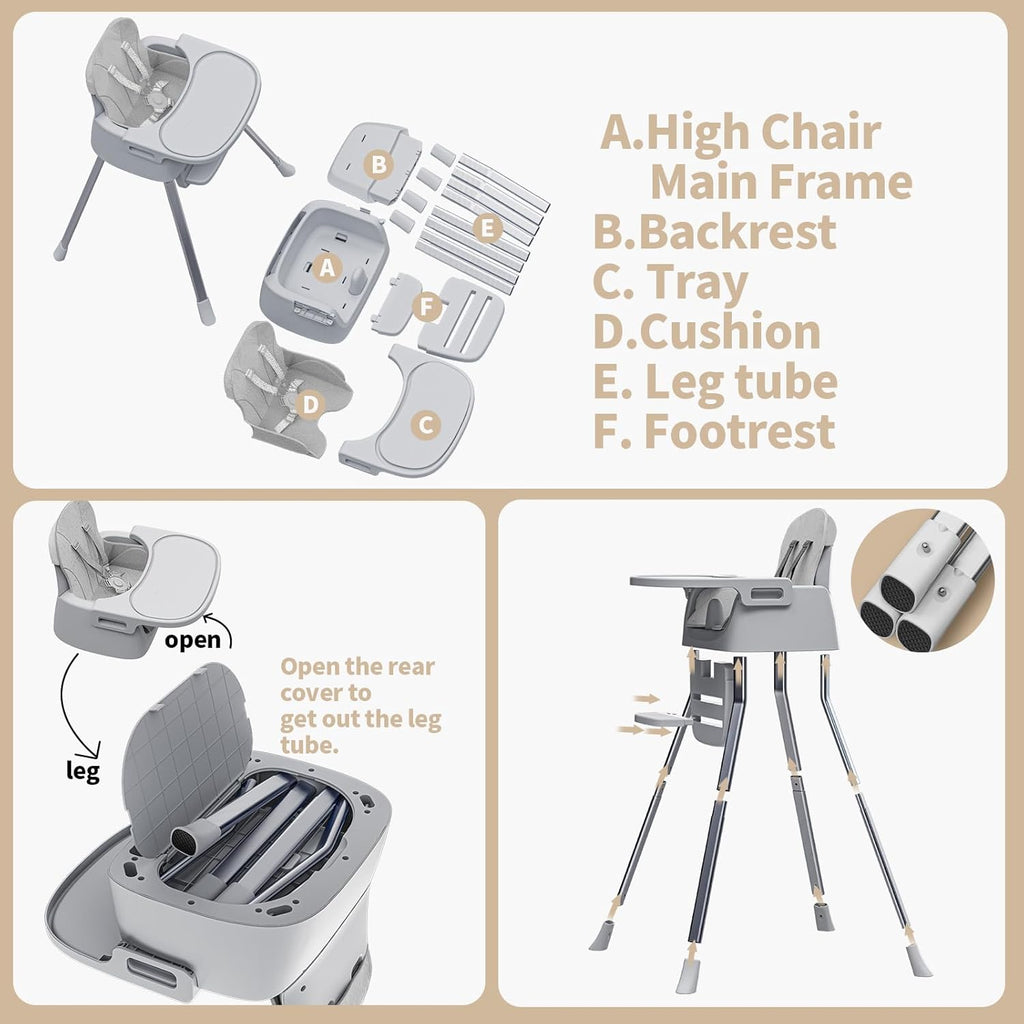 B
E
A
F
D
C

A.High Chair Main Frame
B.Backrest
C. Tray
D.Cushion
E. Leg tube
F. Footrest

open
leg
Open the rear cover to get out the leg tube.