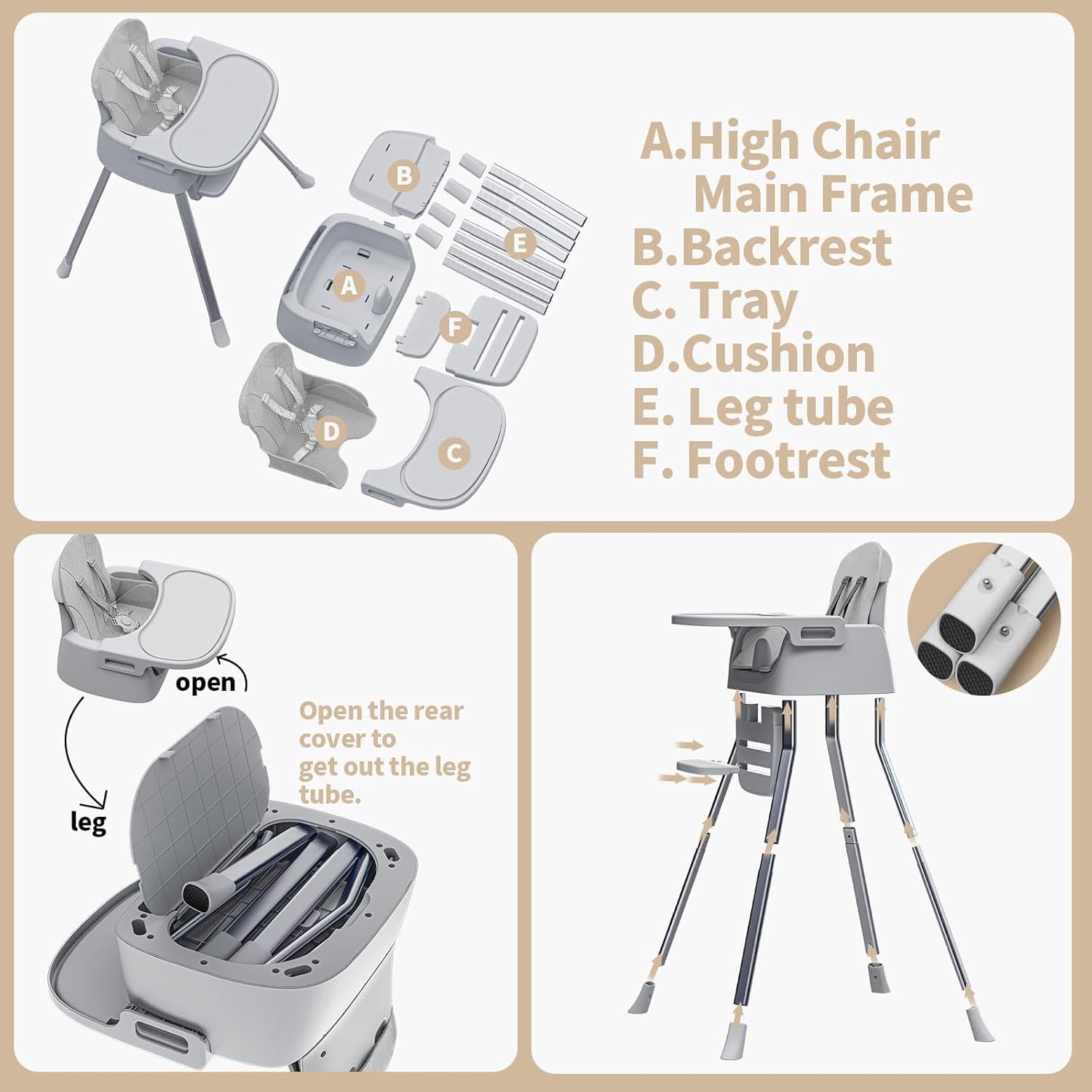 B

E

A

F

D

C

A.High Chair Main Frame
B.Backrest
C. Tray
D.Cushion
E. Leg tube
F. Footrest

open

leg

Open the rear cover to get out the leg tube.